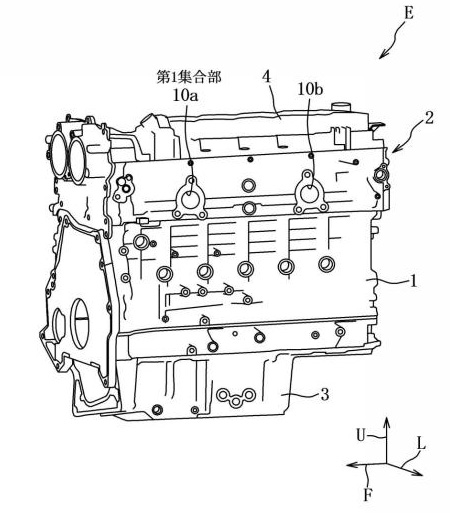 E

第1集合部
10a

4

10b

2

1

3

U

L

F